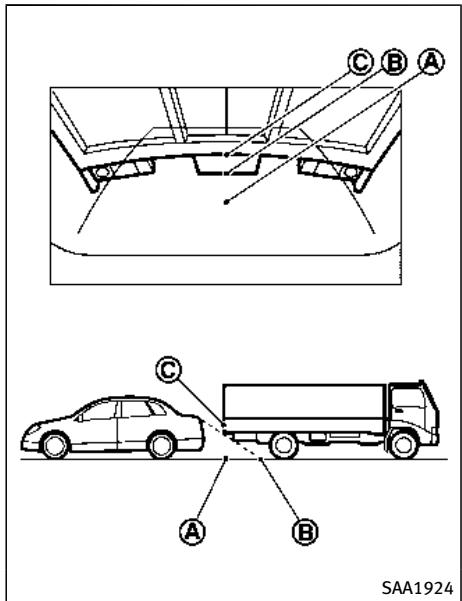 C B A

C

A B

SAA1924