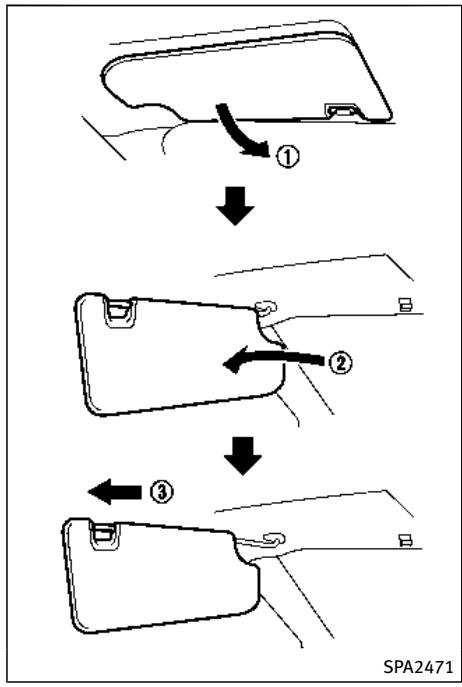 ①

②

③

SPA2471