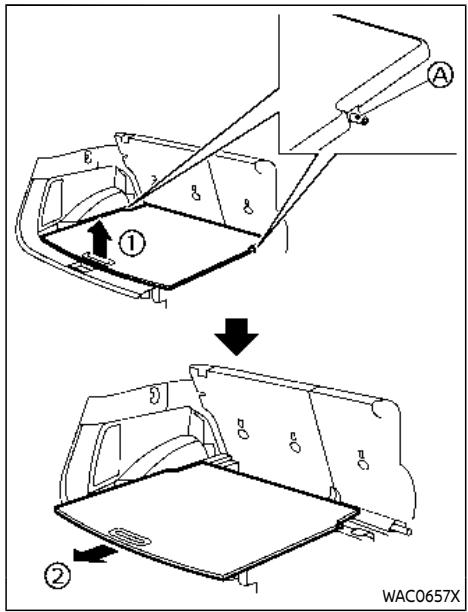 Ⓐ
①
②
WAC0657X