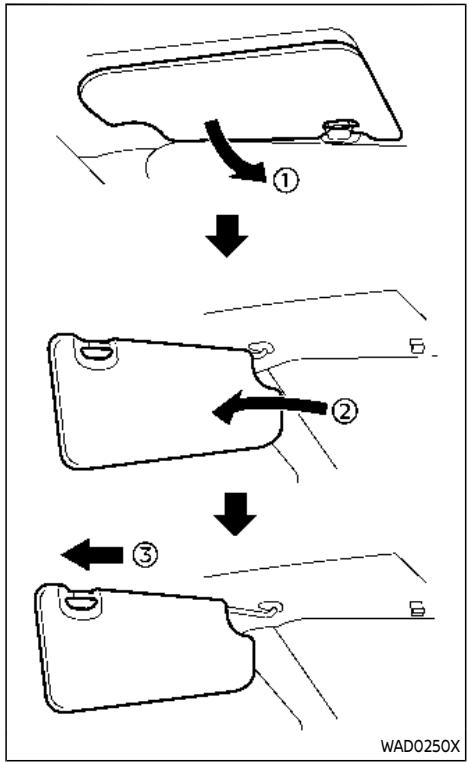 ①

②

③

WAD0250X