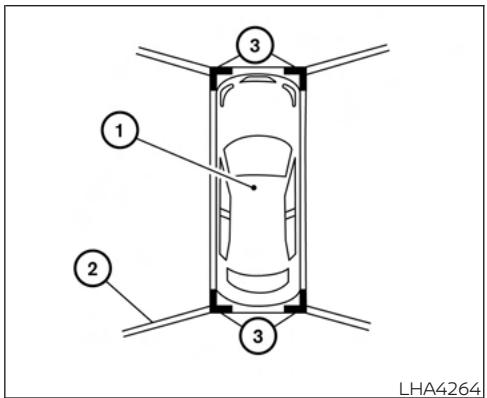 3
1
2
3
LHA4264