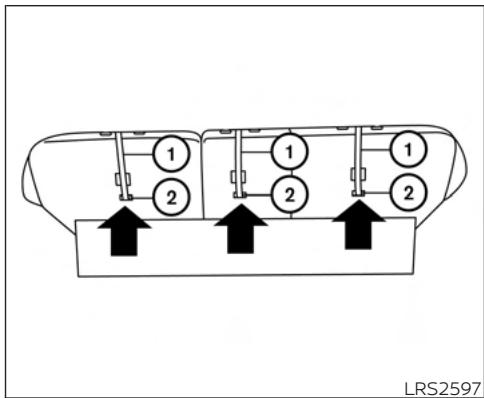 1
2
1
2
1
2
LRS2597