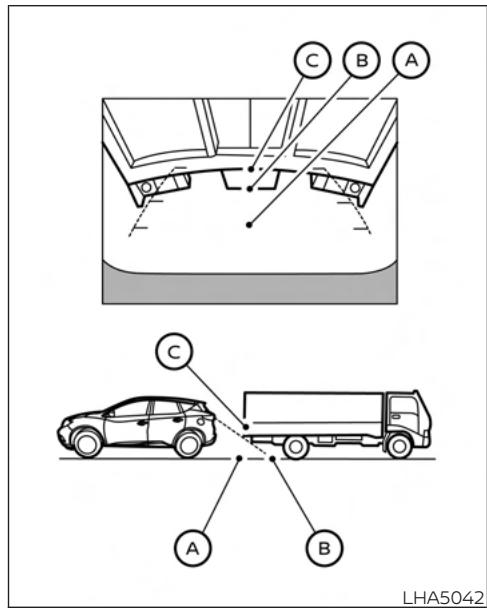 C B A

C

A B

LHA5042