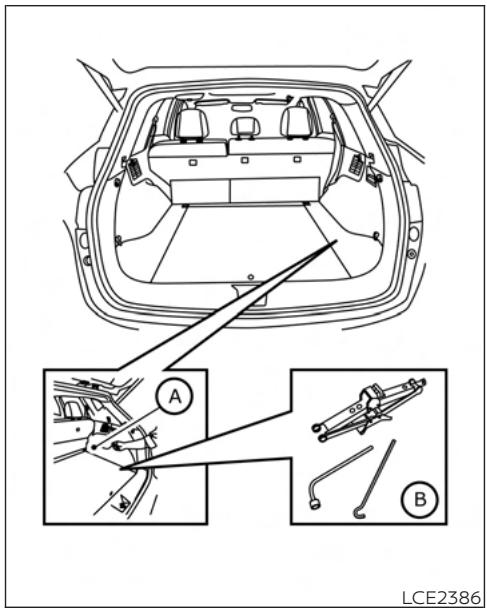 A

B

LCE2386