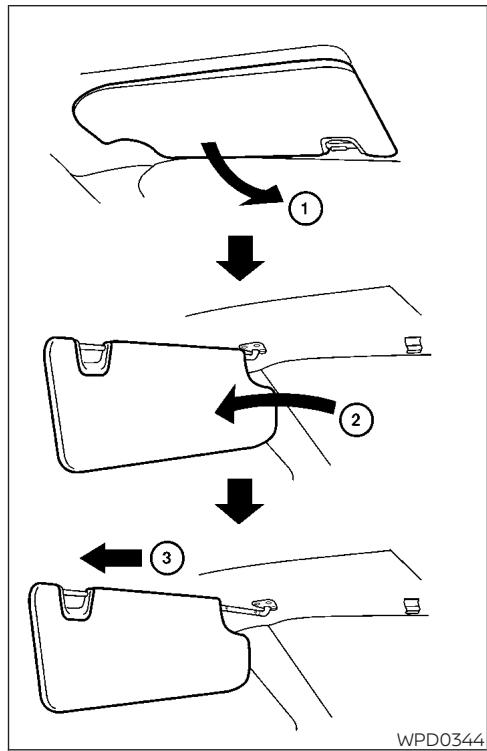 1

2

3

WPD0344