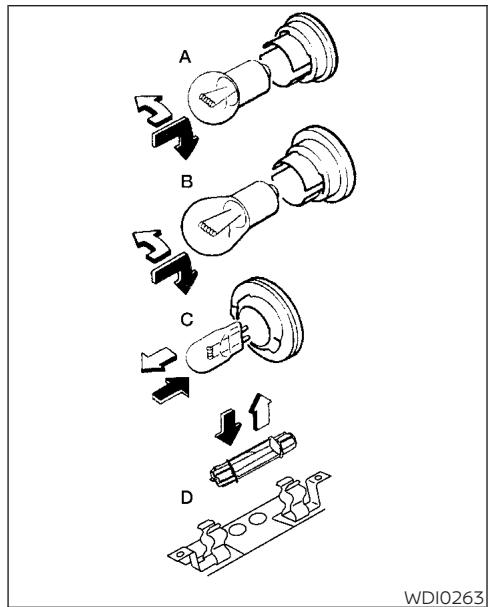 A

B

C

D

WDI0263