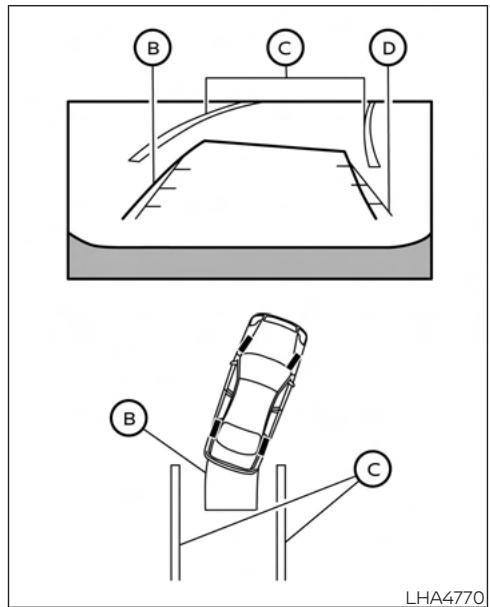 B
C
D
B
C
LHA4770