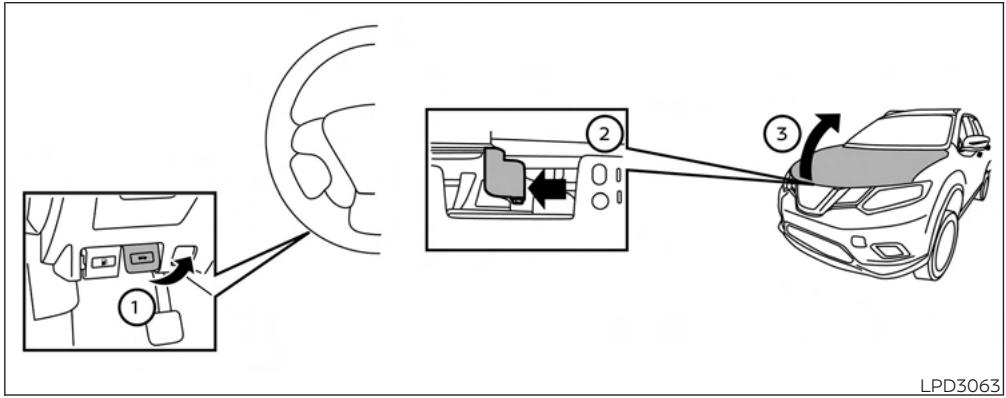 1

2

3

LPD3063