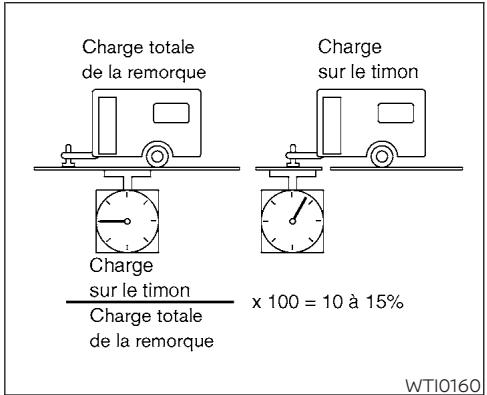 Charge totale de la remorque

Charge sur le timon

$\frac{\text{Charge sur le timon}}{\text{Charge totale de la remorque}}$ x 100 = 10 à 15%

WTI0160