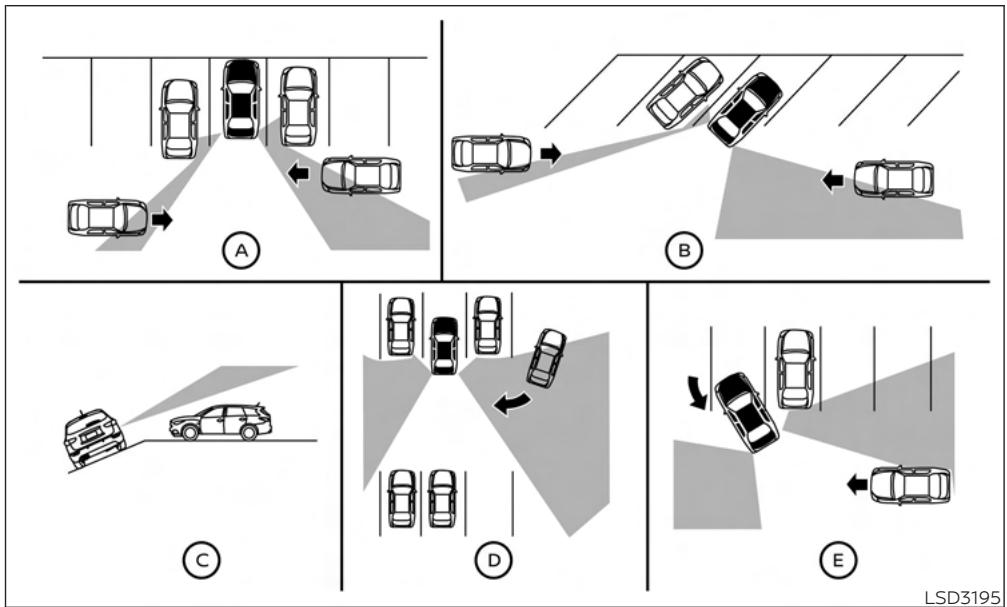 A

B

C

D

E

LSD3195