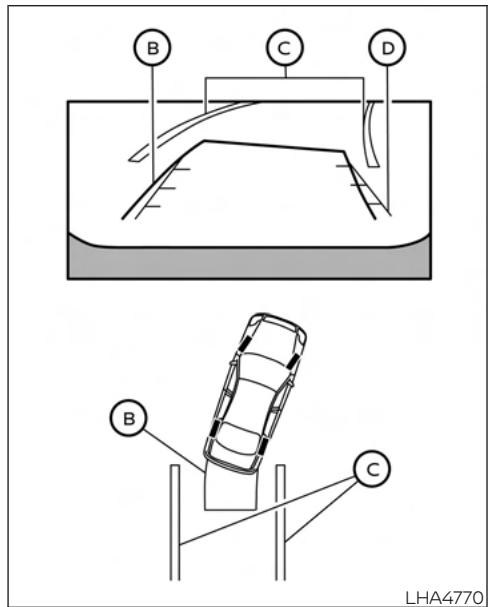 B
C
D
B
C
LHA4770