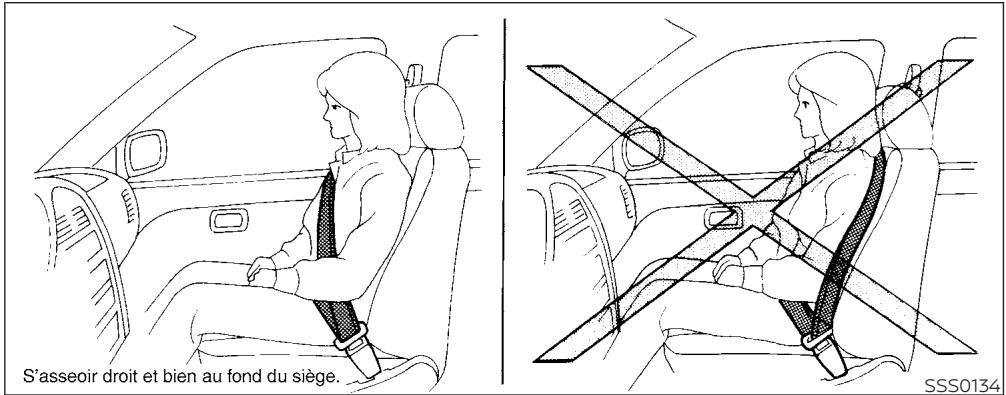 S'asseoir droit et bien au fond du siège.

SSS0134