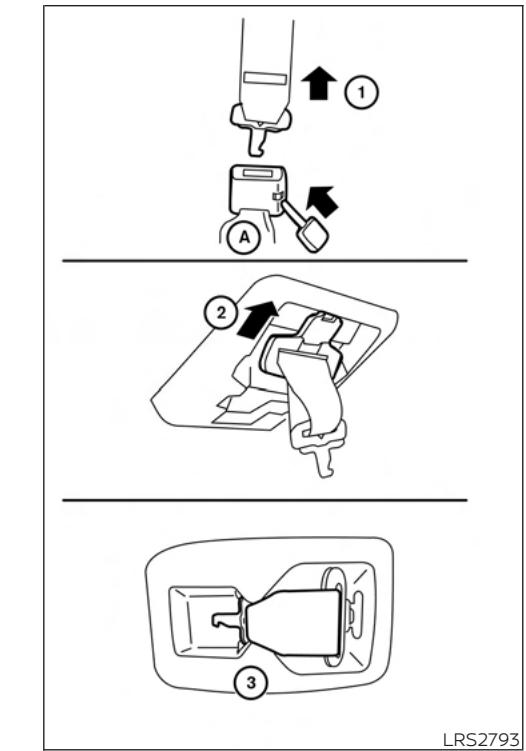 1
A
2
3
LRS2793