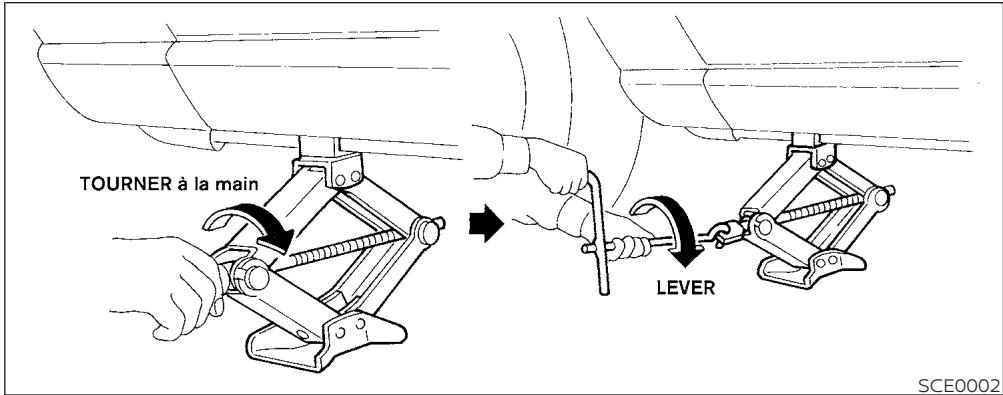 TOURNER à la main

LEVER

SCE0002