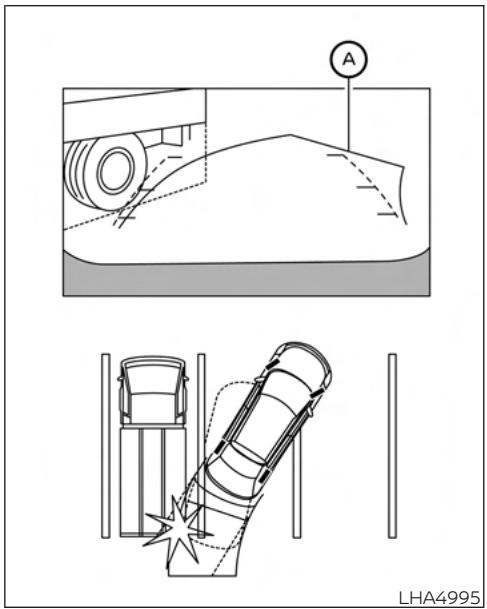 A

LHA4995