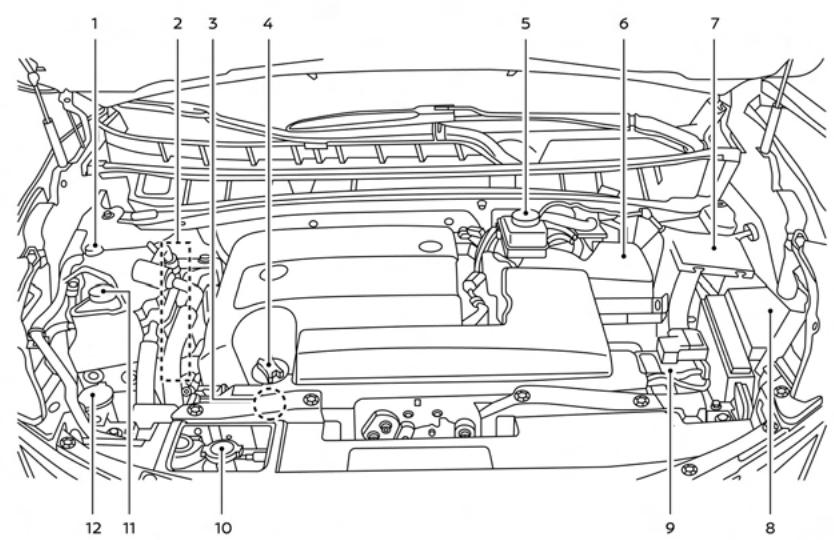 1 2 3 4 5 6 7

12 11 10 9 8