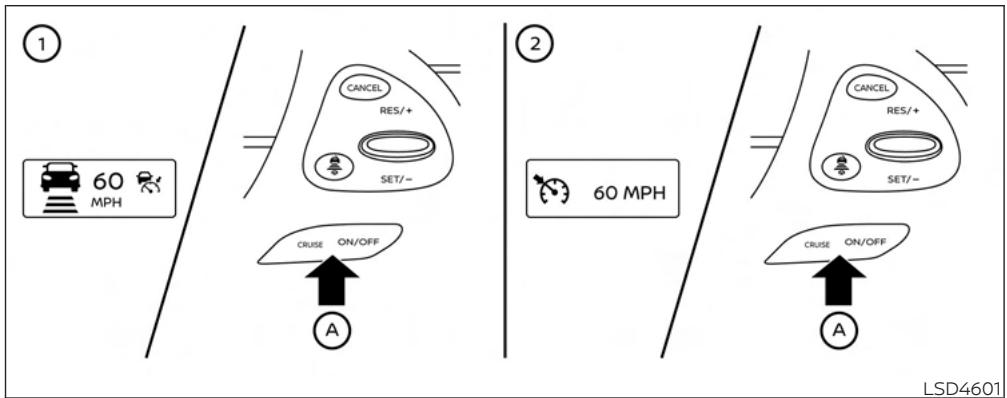 1

60
MPH

CANCEL
RES/+
SET/−

CRUISE ON/OFF

A

2

60 MPH

CANCEL
RES/+
SET/−

CRUISE ON/OFF

A

LSD4601