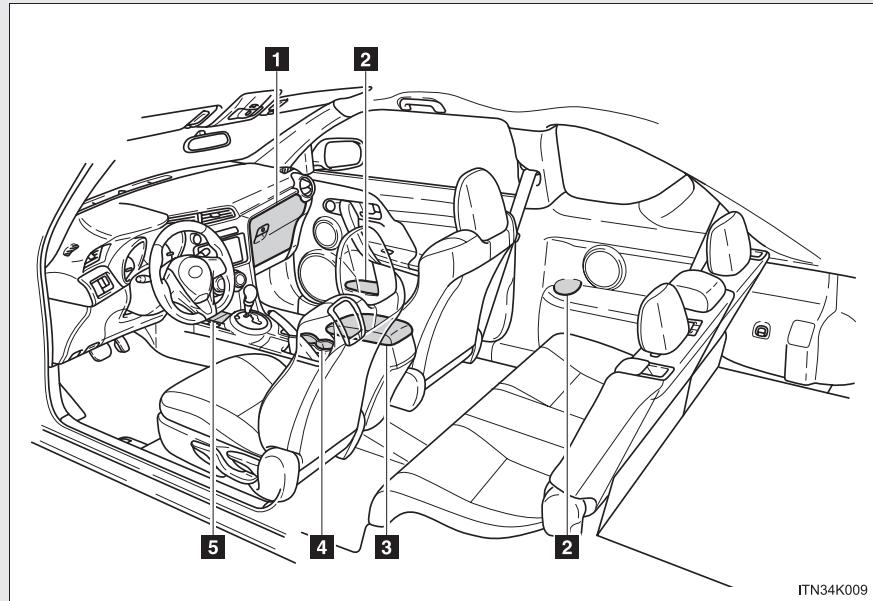 1
2
5
4
3
2
ITN34K009