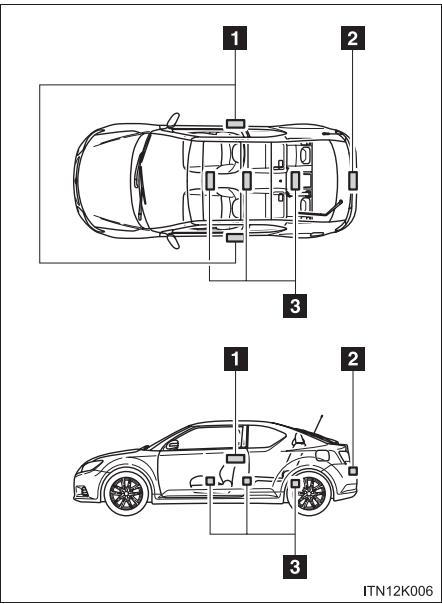 1
2
3
1
2
3
ITN12K006