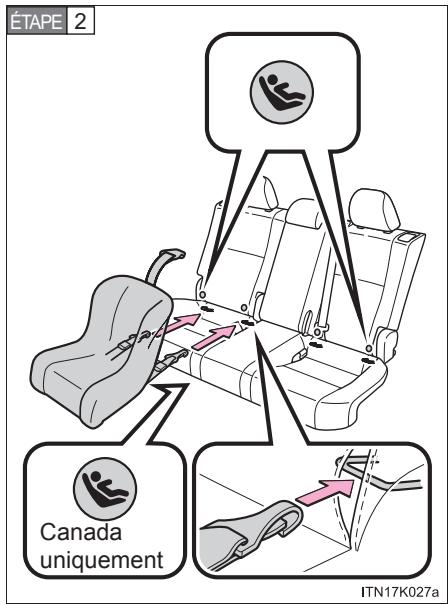 ÉTAPE 2

Canada uniquement

ITN17K027a