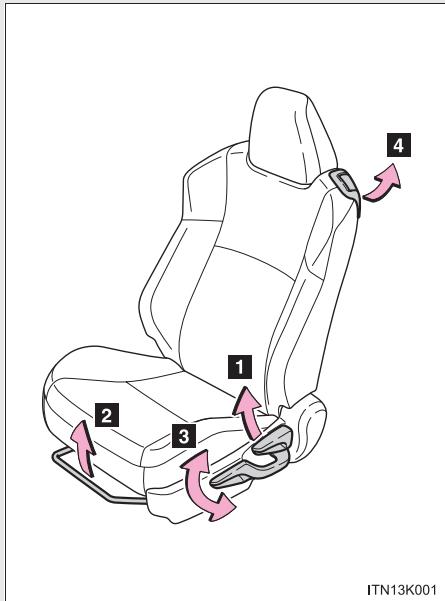 4

1

2

3

ITN13K001