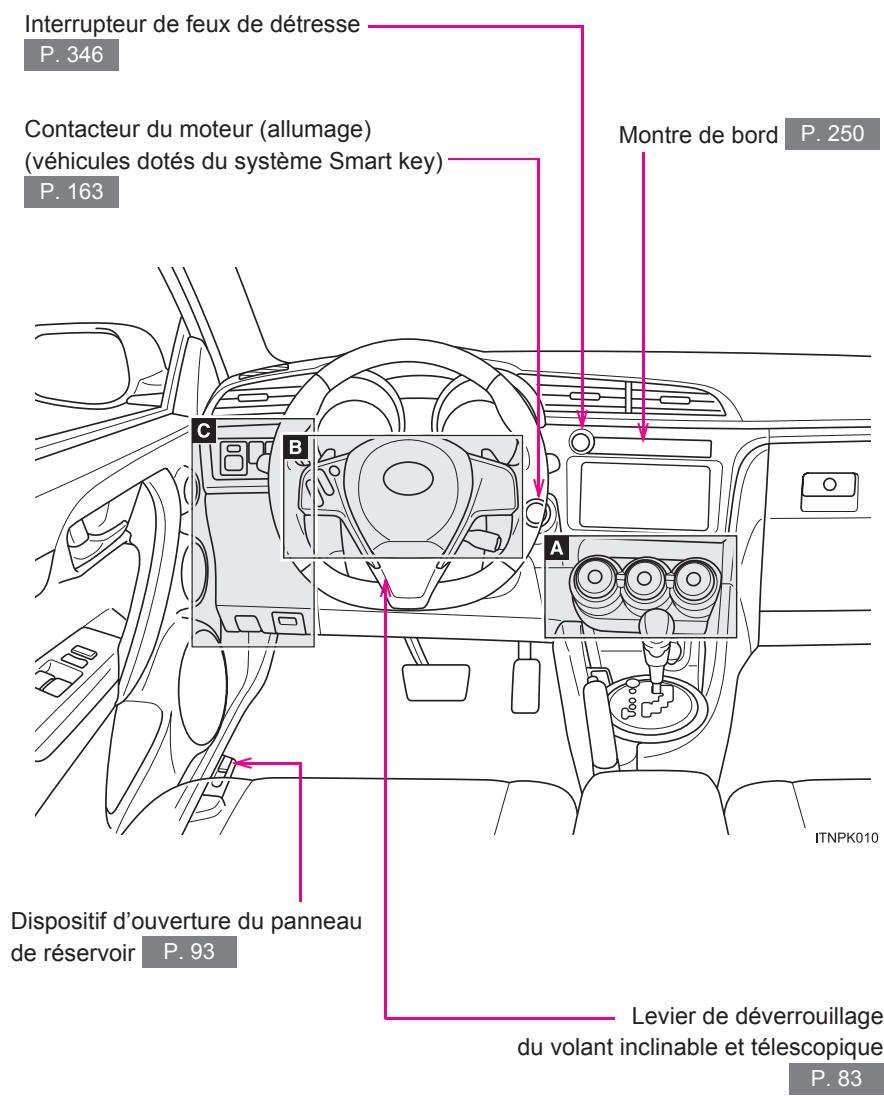 Interrupteur de feux de détresse
P. 346

Contacteur du moteur (allumage)
(véhicules dotés du système Smart key)
P. 163

Montre de bord P. 250

C
B
A

ITNPK010

Dispositif d'ouverture du panneau de réservoir P. 93

Levier de déverrouillage du volant inclinable et télescopique
P. 83