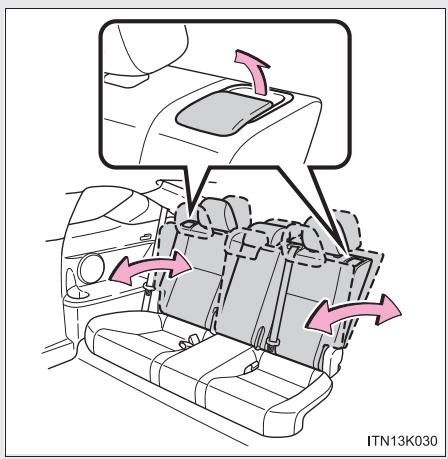 ITN13K030