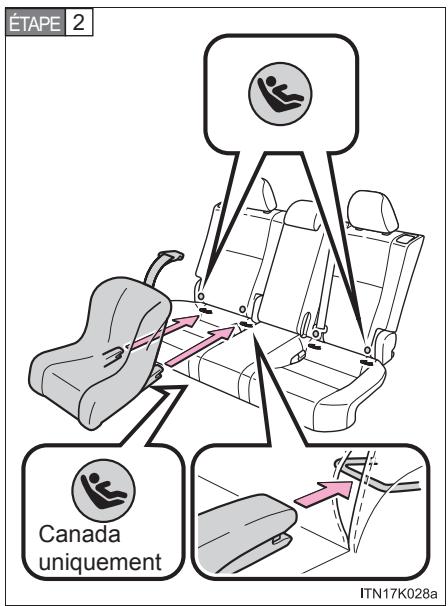 ÉTAPE 2

Canada uniquement

ITN17K028a