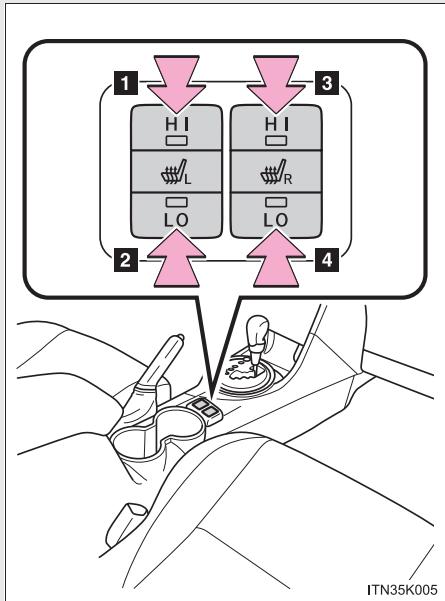 1
3
HI
HI
L
R
LO
LO
2
4
ITN35K005