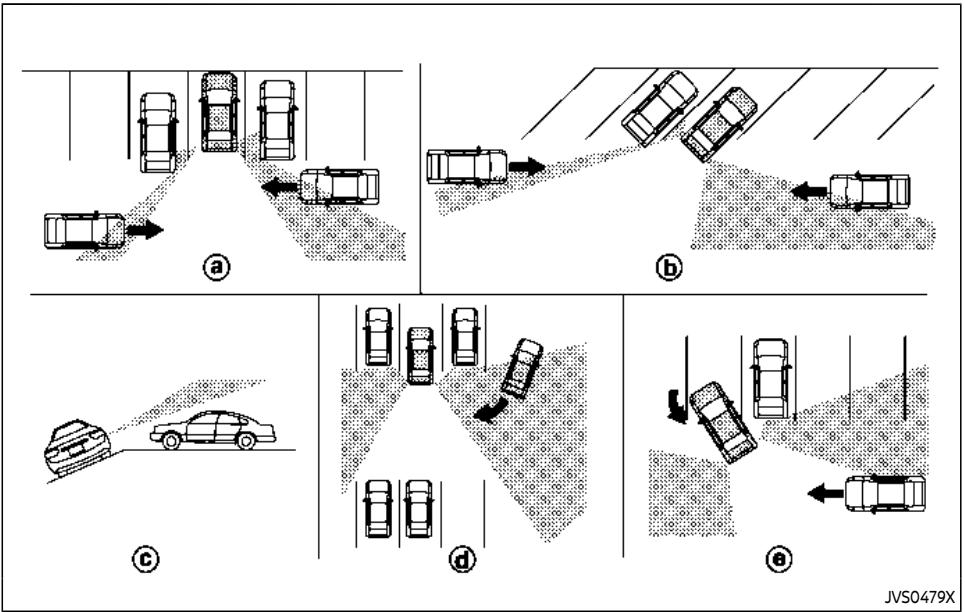 a

b

c

d

e

JVS0479X