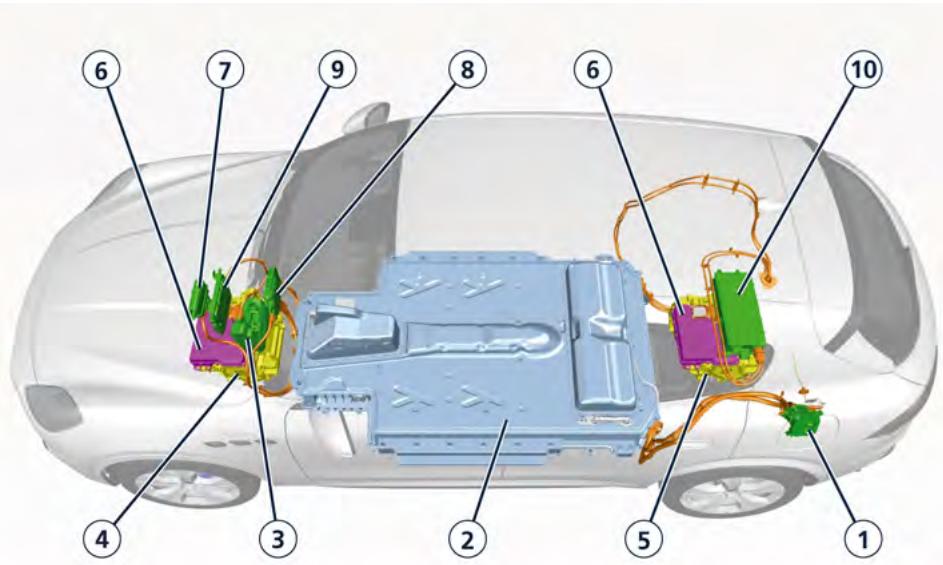 6
7
9
8
6
10
4
3
2
5
1