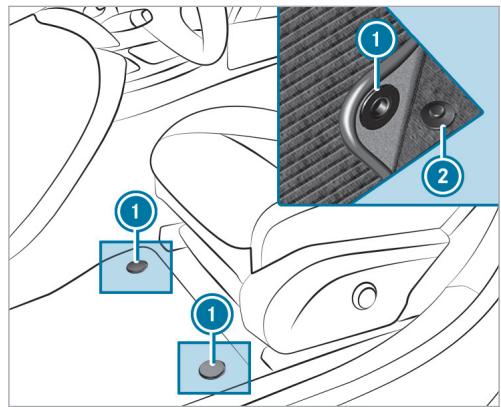 1
2
1
1