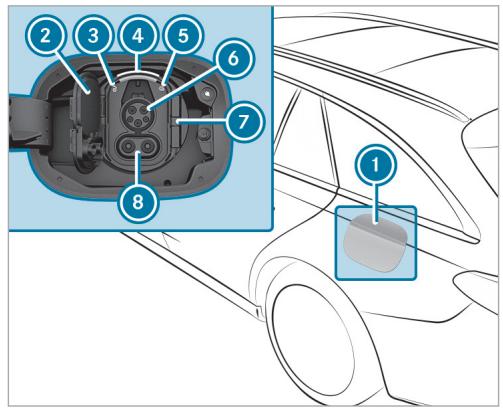 2
3
4
5
6
7
8
1