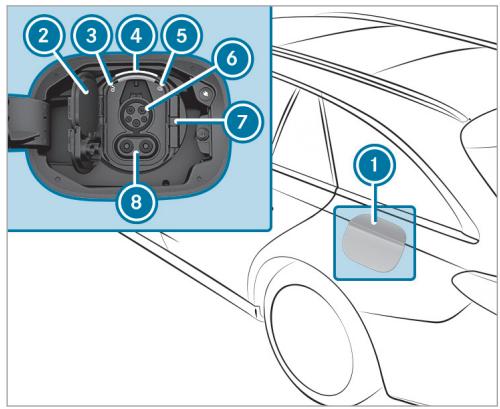 2
3
4
5
6
7
8
1