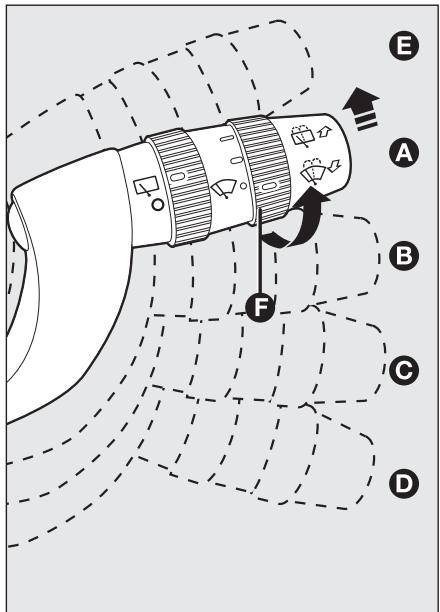 E
A
B
F
C
D