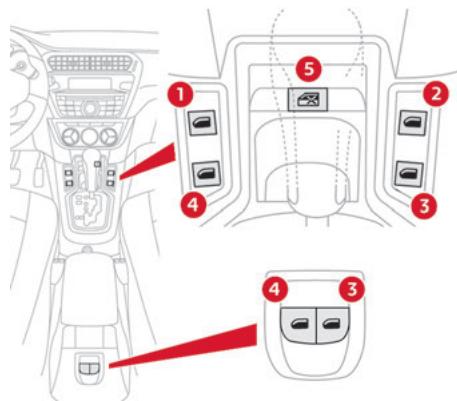 5
1
2
4
3
4
3