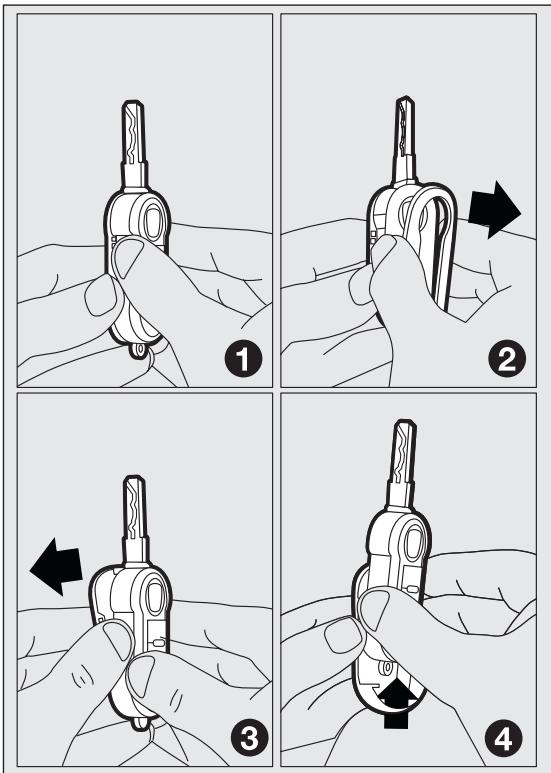 1

2

3

4