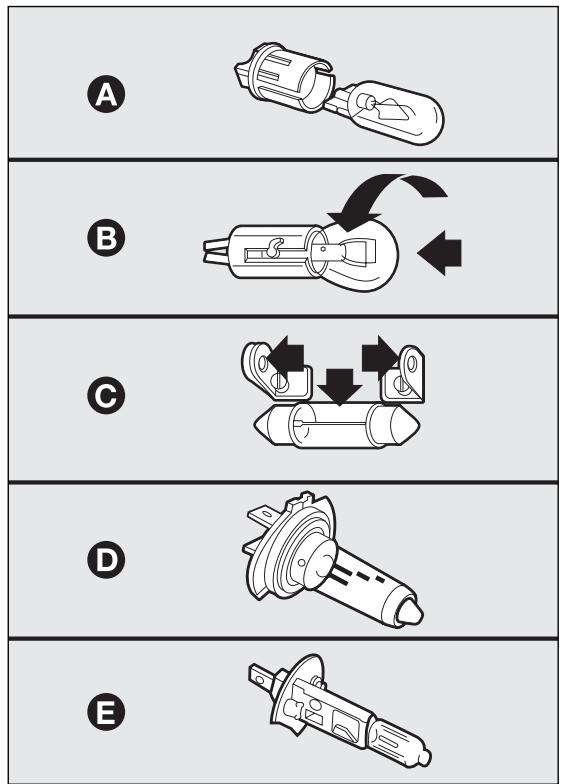 A

B

C

D

E