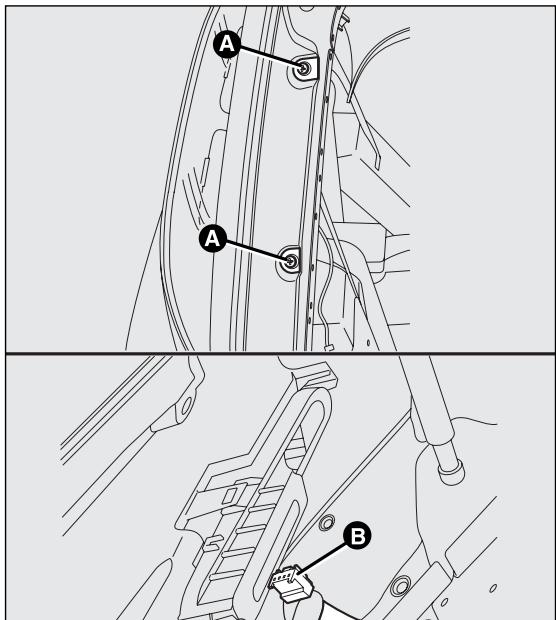 A
A
B