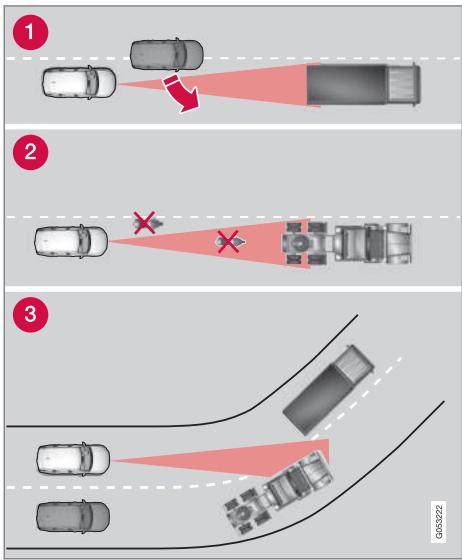 1

2

3

G053222