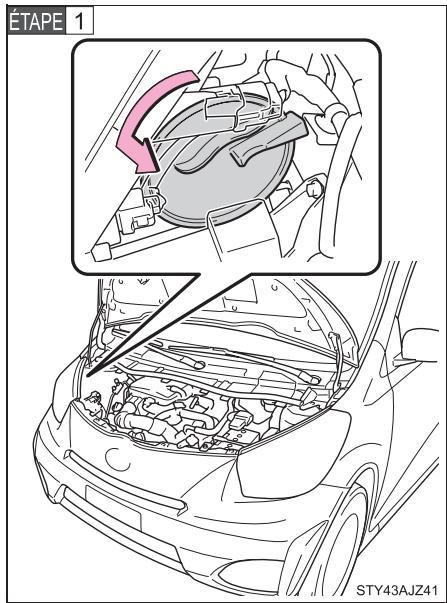 ÉTAPE 1

STY43AJZ41