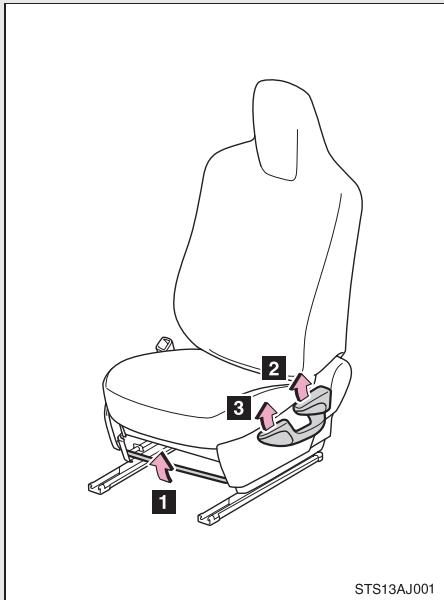 2
3
1
STS13AJ001