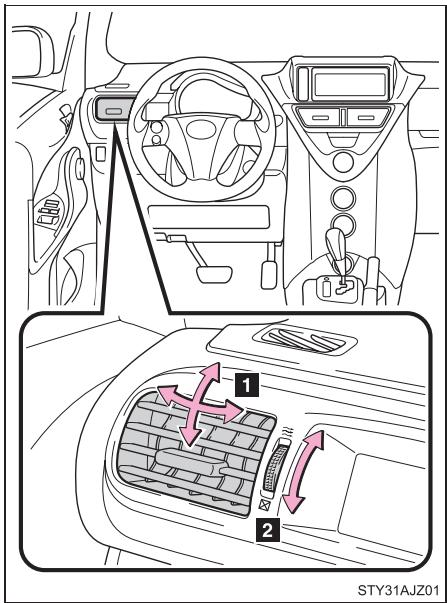 1

2

STY31AJZ01