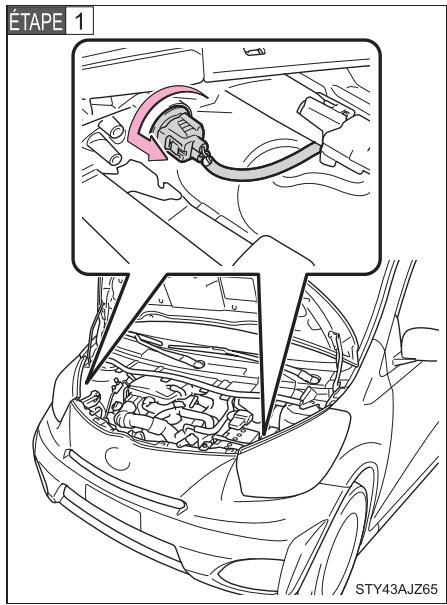 ÉTAPE 1

STY43AJZ65