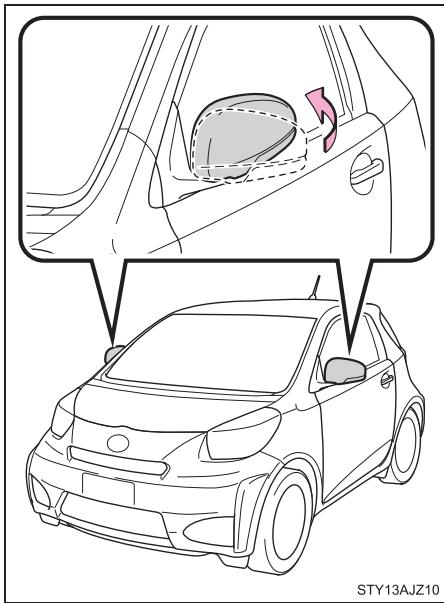 STY13AJZ10