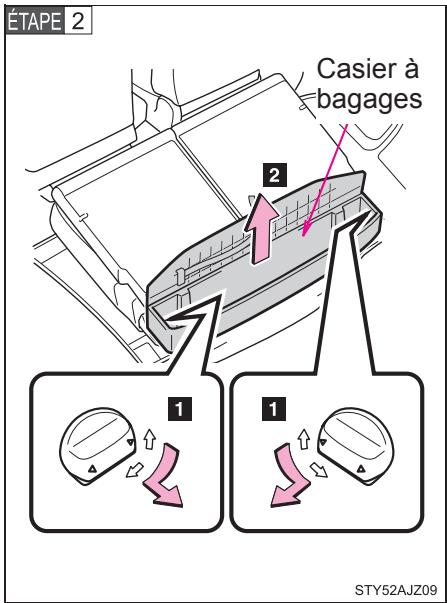 ÉTAPE 2

Casier à bagages

2

1

1

STY52AJZ09