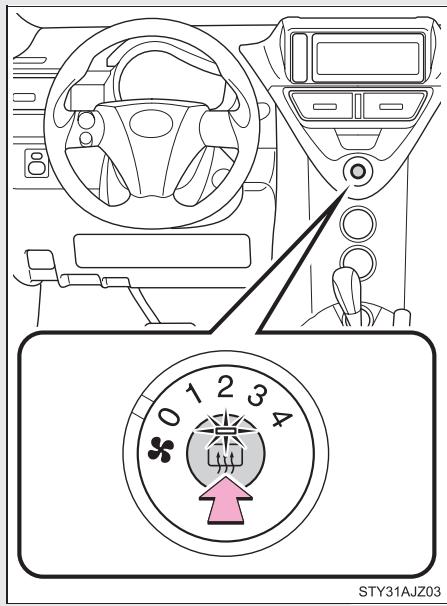 0 1 2 3 4

STY31AJZ03