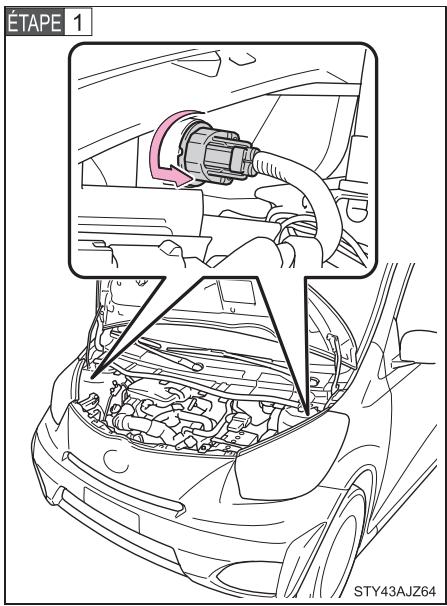 ÉTAPE 1

STY43AJZ64