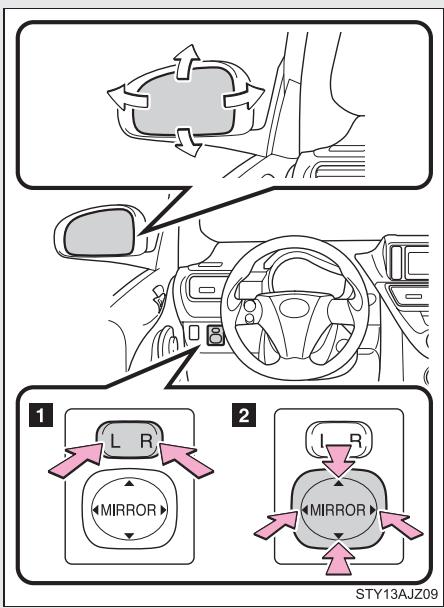 1

L R

MIRROR

2

L R

MIRROR

STY13AJZ09