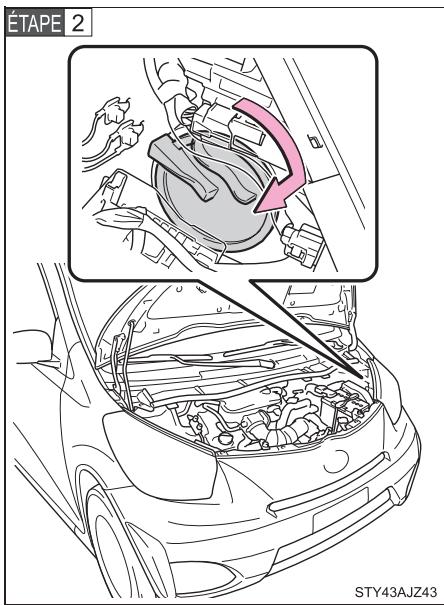 ÉTAPE 2

STY43AJZ43